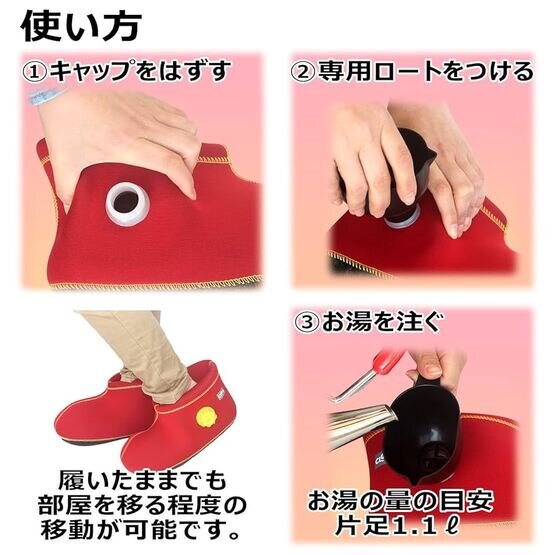 使い方

①キャップをはずす

②専用ロートをつける

③お湯を注ぐ

履いたままでも部屋を移る程度の移動が可能です。

お湯の量の目安
片足1.1ℓ